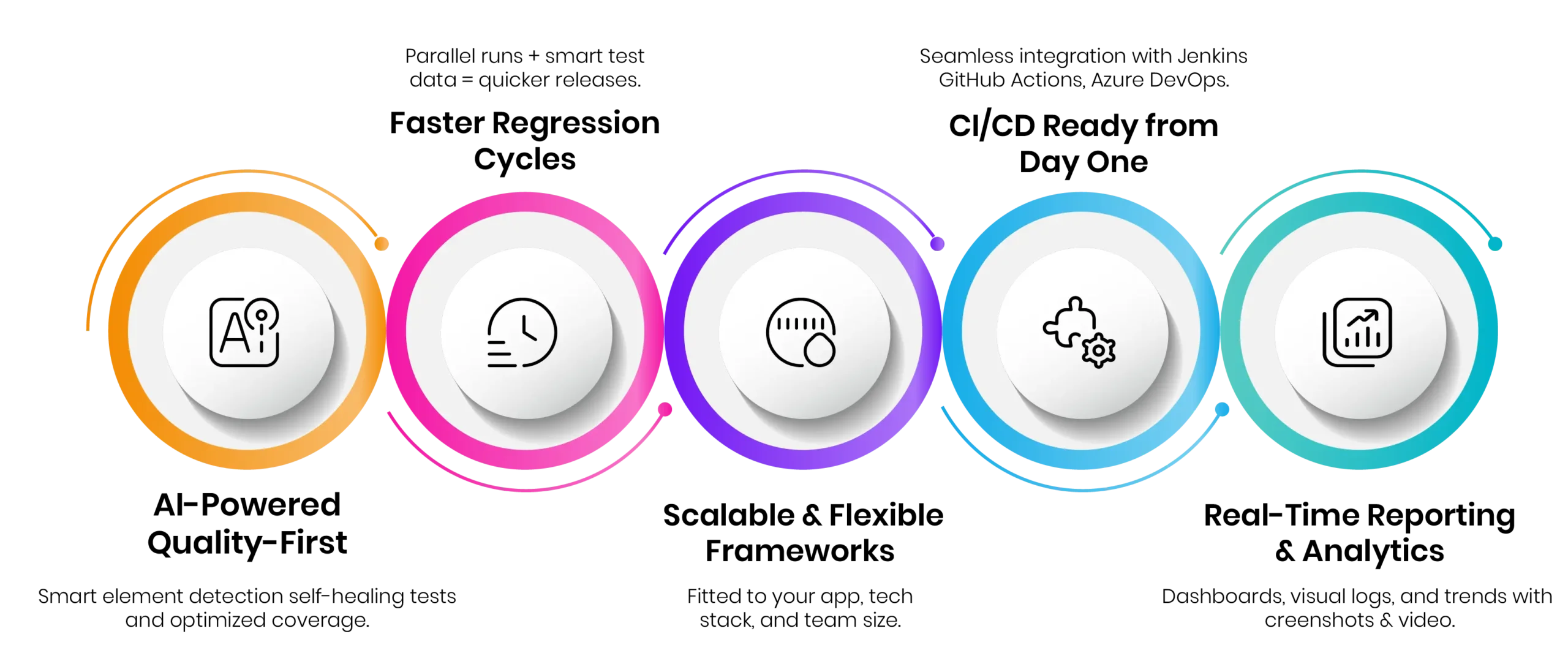 AI-Powered Quality-First

Smart element detection self-healing tests and optimized coverage.

Parallel runs + smart test data = quicker releases.

Faster Regression Cycles

Scalable & Flexible Frameworks

Fitted to your app, tech stack, and team size.

Seamless integration with Jenkins GitHub Actions, Azure DevOps.

CI/CD Ready from Day One

Real-Time Reporting & Analytics

Dashboards, visual logs, and trends with creenshots & video.