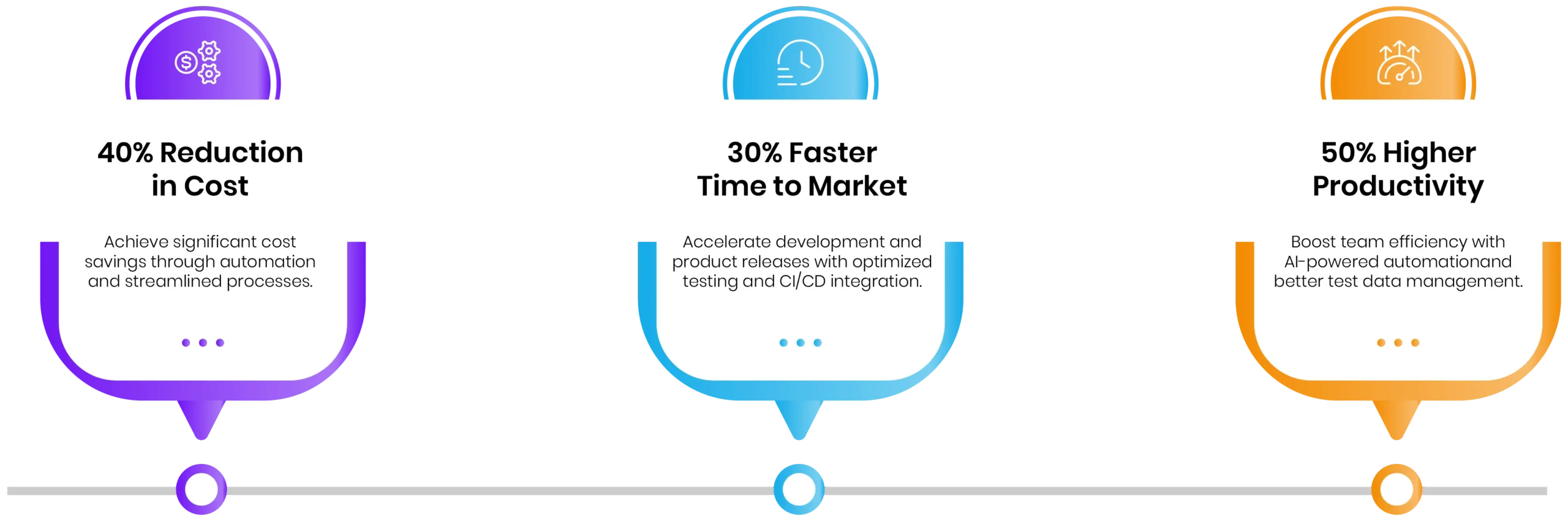 40% Reduction in Cost

Achieve significant cost savings through automation and streamlined processes.

30% Faster Time to Market

Accelerate development and product releases with optimized testing and CI/CD integration.

50% Higher Productivity

Boost team efficiency with AI-powered automationand better test data management.