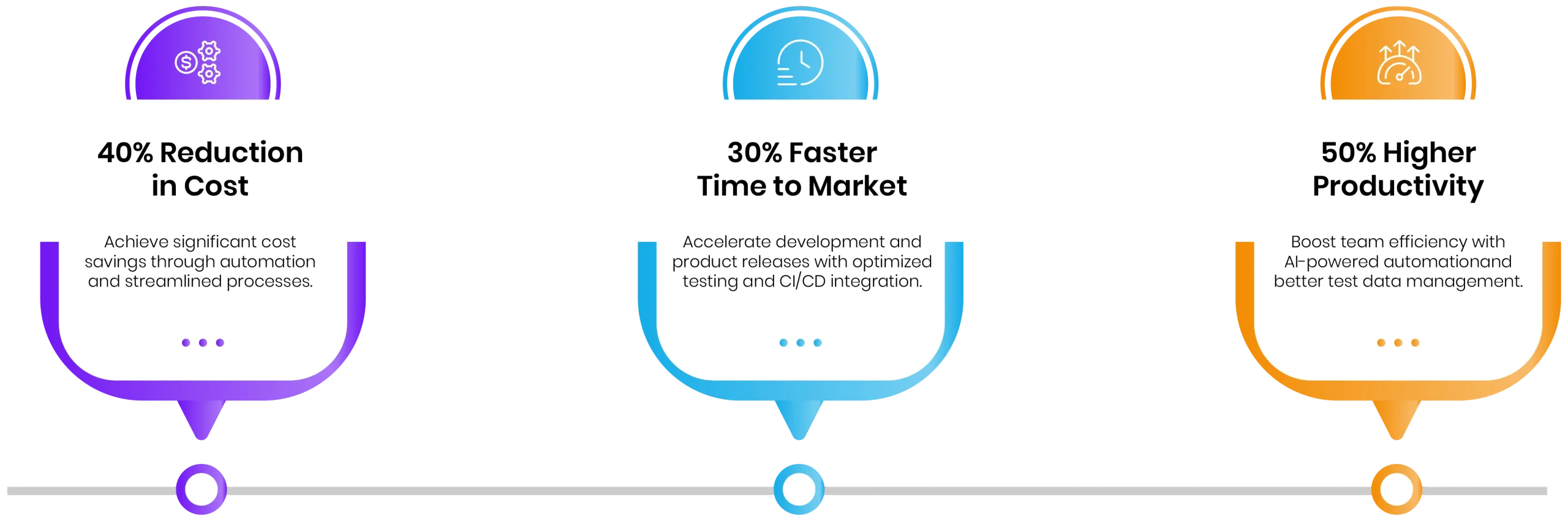 40% Reduction in Cost

Achieve significant cost savings through automation and streamlined processes.

30% Faster Time to Market

Accelerate development and product releases with optimized testing and CI/CD integration.

50% Higher Productivity

Boost team efficiency with AI-powered automationand better test data management.